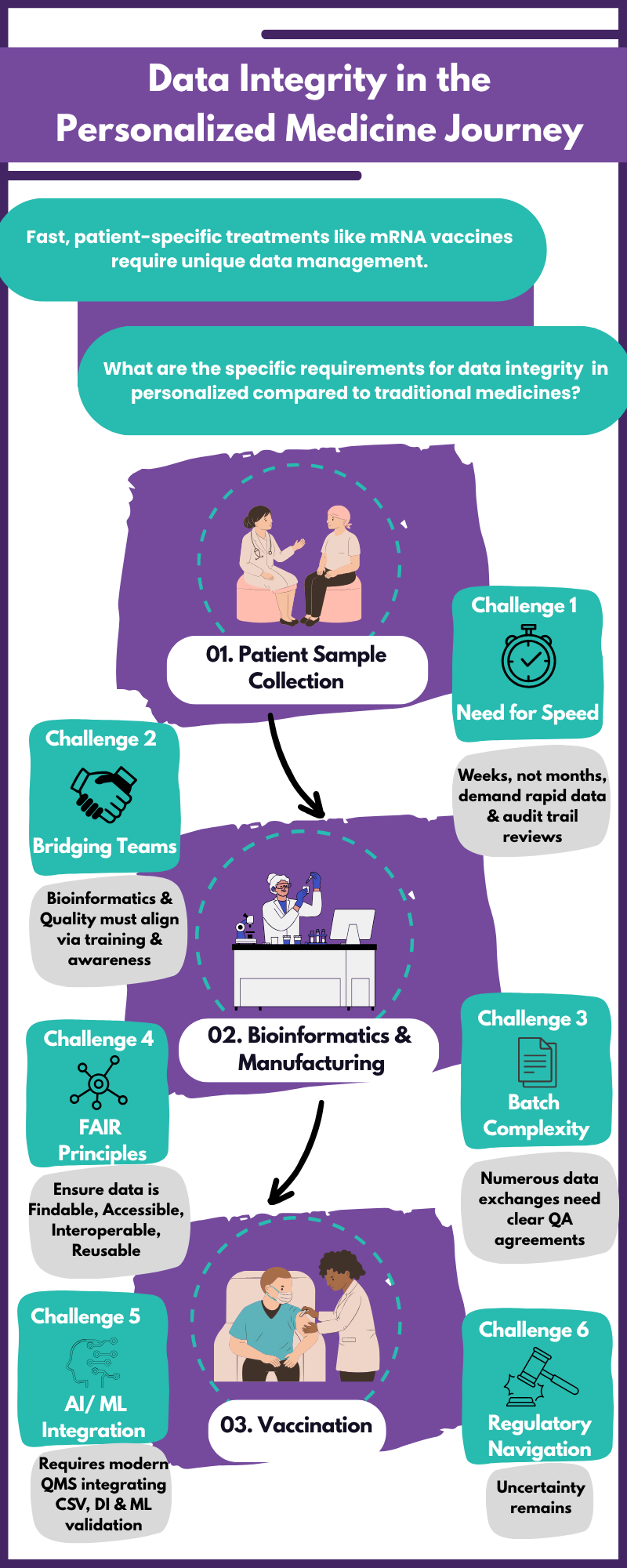 Data Integrity in the Personalized Medicine Journey

Fast, patient-specific treatments like mRNA vaccines require unique data management.

What are the specific requirements for data integrity in personalized compared to traditional medicines?

01. Patient Sample Collection

Challenge 1
Need for Speed

Weeks, not months, demand rapid data & audit trail reviews

Challenge 2
Bridging Teams

Bioinformatics & Quality must align via training & awareness

02. Bioinformatics & Manufacturing

Challenge 3
Batch Complexity

Numerous data exchanges need clear QA agreements

Challenge 4
FAIR Principles

Ensure data is Findable, Accessible, Interoperable, Reusable

03. Vaccination

Challenge 5
AI/ ML Integration

Requires modern QMS integrating CSV, DI & ML validation

Challenge 6
Regulatory Navigation

Uncertainty remains